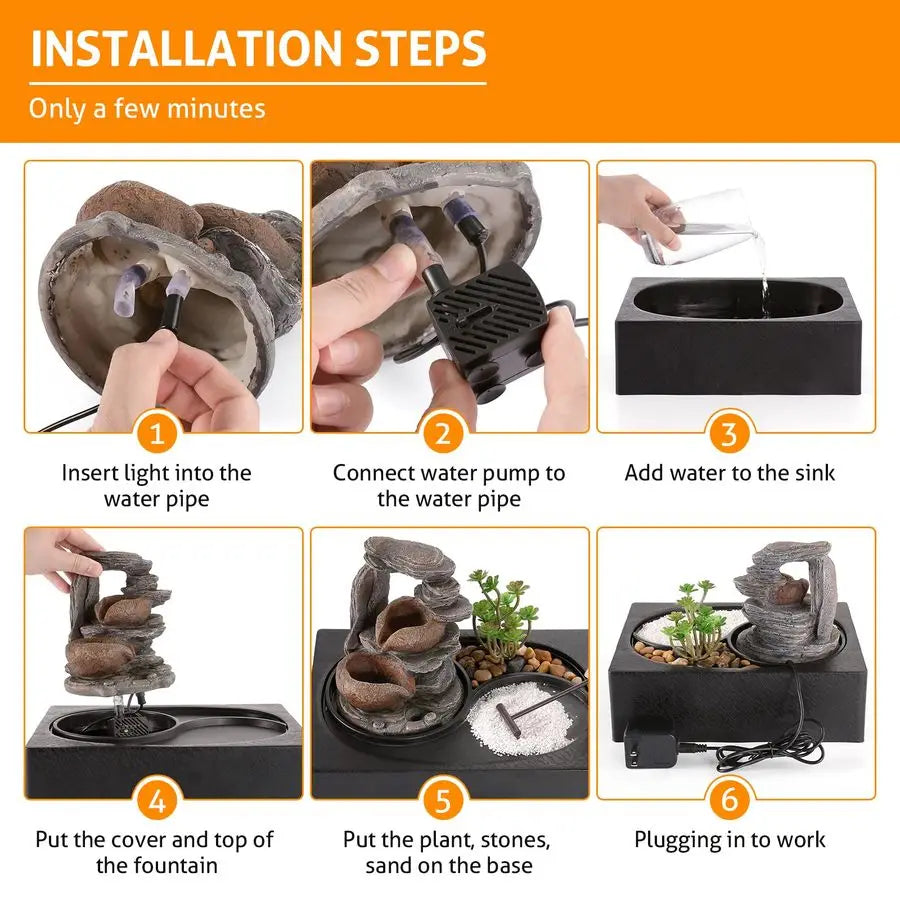 INSTALLATION STEPS

Only a few minutes

1

Insert light into the water pipe

2

Connect water pump to the water pipe

3

Add water to the sink

4

Put the cover and top of the fountain

5

Put the plant, stones, sand on the base

6

Plugging in to work